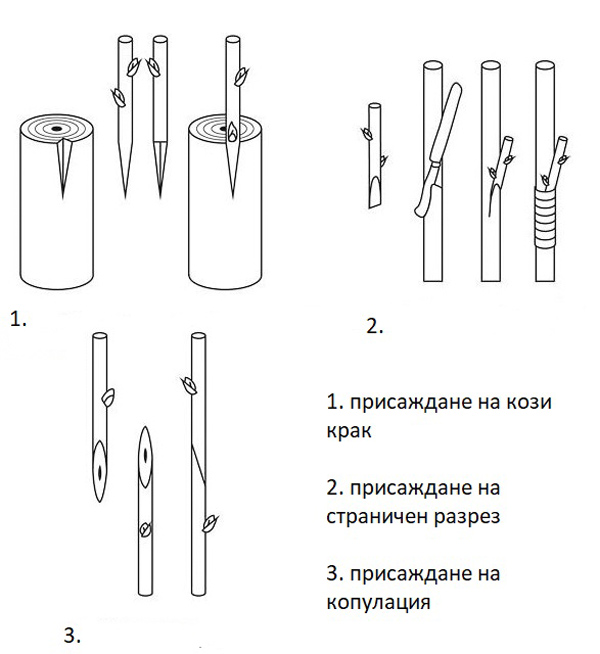 1.

2.

3.

1. присаждане на кози крак

2. присаждане на страничен разрез

3. присаждане на копулация