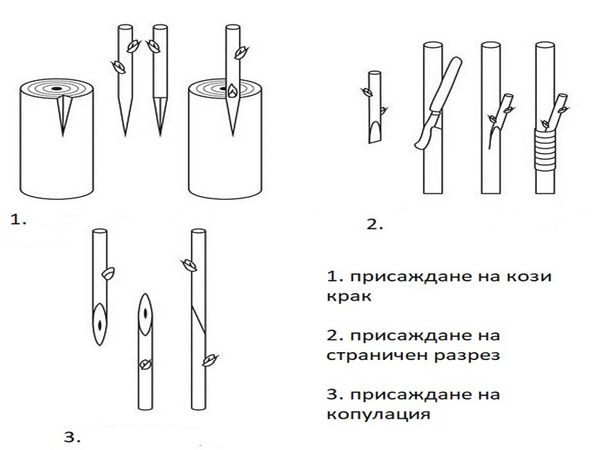 1.

2.

3.

1. присаждане на кози крак

2. присаждане на страничен разрез

3. присаждане на копулация